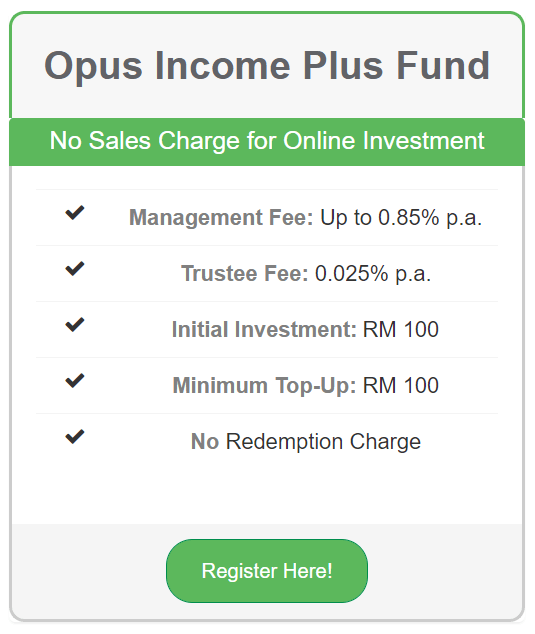 Opus Income Plus Fund

No Sales Charge for Online Investment

Management Fee: Up to 0.85% p.a.

Trustee Fee: 0.025% p.a.

Initial Investment: RM 100

Minimum Top-Up: RM 100

No Redemption Charge

Register Here!